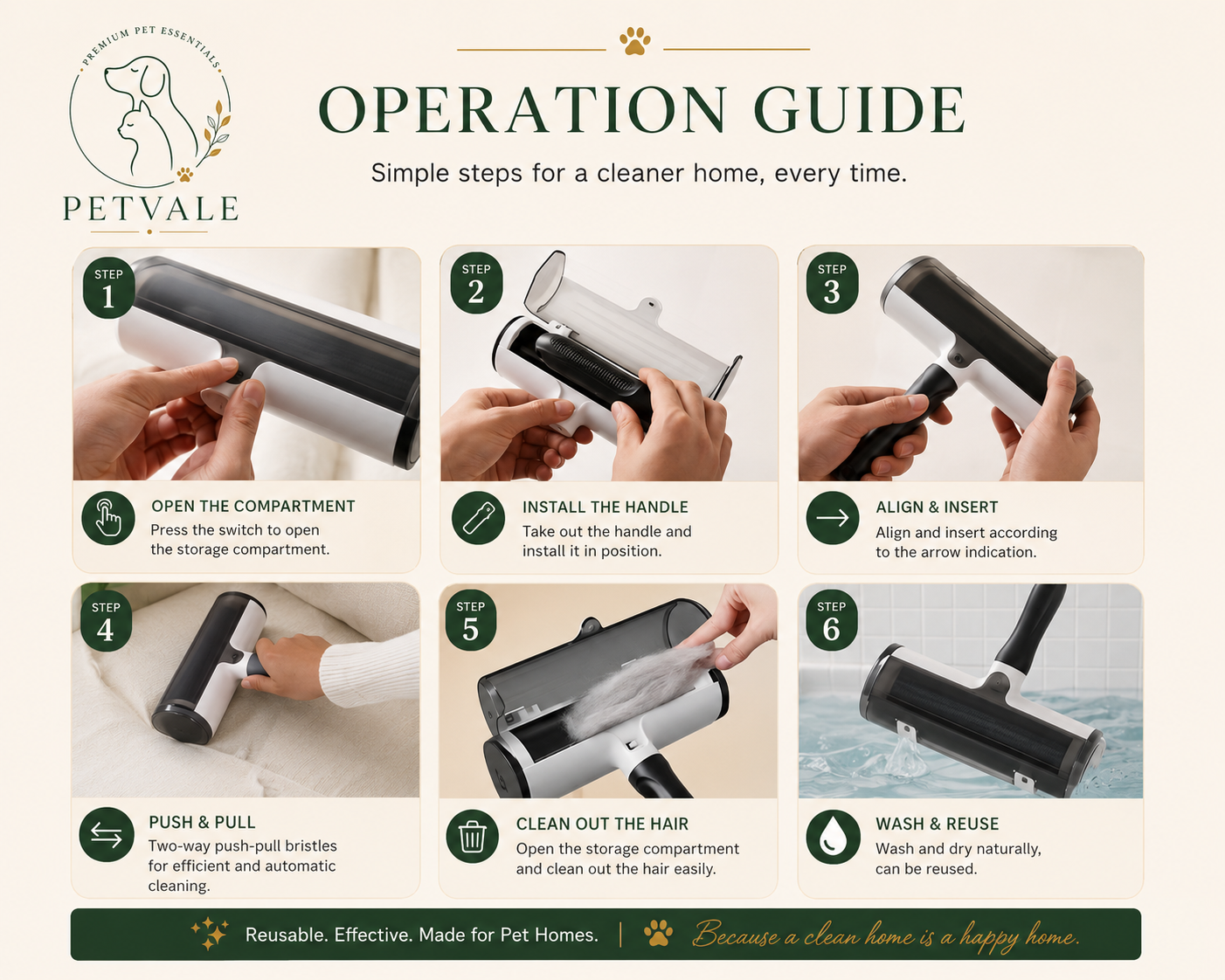 PREMIUM PET ESSENTIALS
PETVALE

OPERATION GUIDE

Simple steps for a cleaner home, every time.

STEP 1

OPEN THE COMPARTMENT
Press the switch to open the storage compartment.

STEP 2

INSTALL THE HANDLE
Take out the handle and install it in position.

STEP 3

ALIGN & INSERT
Align and insert according to the arrow indication.

STEP 4

PUSH & PULL
Two-way push-pull bristles for efficient and automatic cleaning.

STEP 5

CLEAN OUT THE HAIR
Open the storage compartment and clean out the hair easily.

STEP 6

WASH & REUSE
Wash and dry naturally, can be reused.

Reusable. Effective. Made for Pet Homes. | Because a clean home is a happy home.